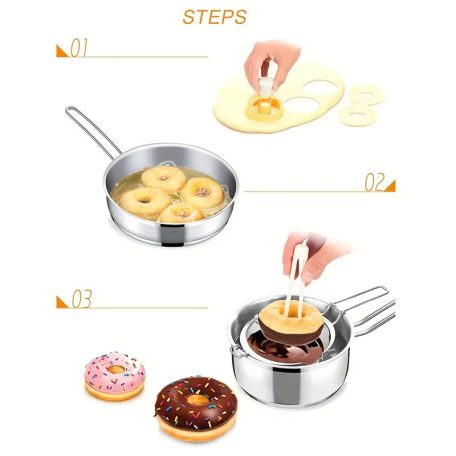 STEPS

01

02

03